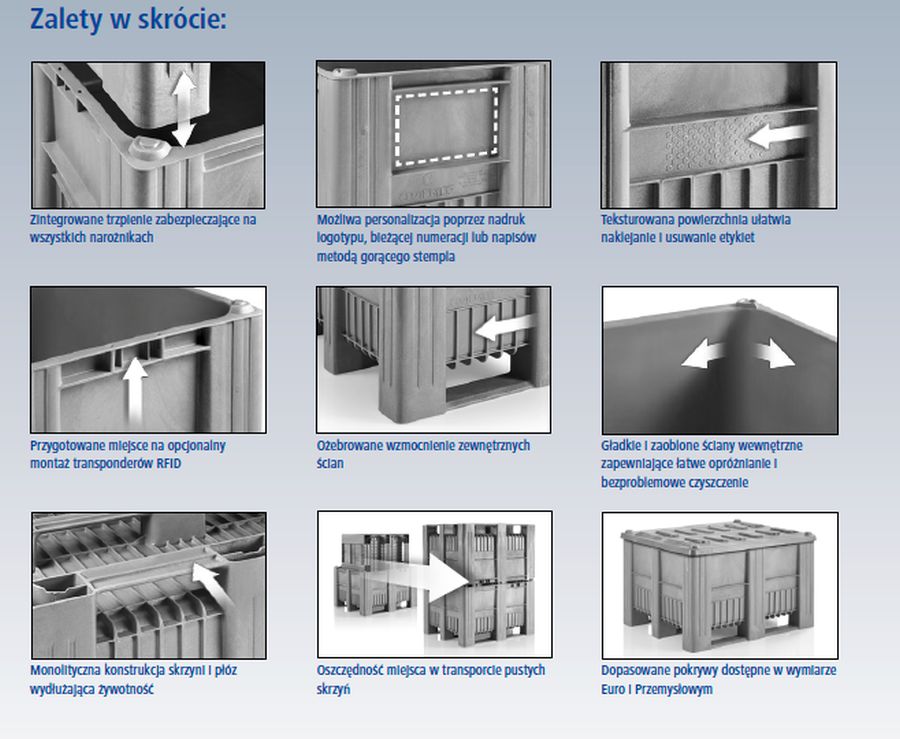 Zalety w skrócie:

Zintegrowane trzpienie zabezpieczające na wszystkich narożnikach

Możliwa personalizacja poprzez nadruk logotypu, bieżącej numeracji lub napisów metodą gorącego stempla

Teksturowana powierzchnia ułatwia naklejanie i usuwanie etykiet

Przygotowane miejsce na opcjonalny montaż transponderów RFID

Ożebrowane wzmocnienie zewnętrznych ścian

Gładkie i zaoblone ściany wewnętrzne zapewniające łatwe opróżnianie i bezproblemowe czyszczenie

Monolityczna konstrukcja skrzyni i płóz wydłużająca żywotność

Oszczędność miejsca w transporcie pustych skrzyń

Dopasowane pokrywy dostępne w wymiarze Euro i Przemysłowym